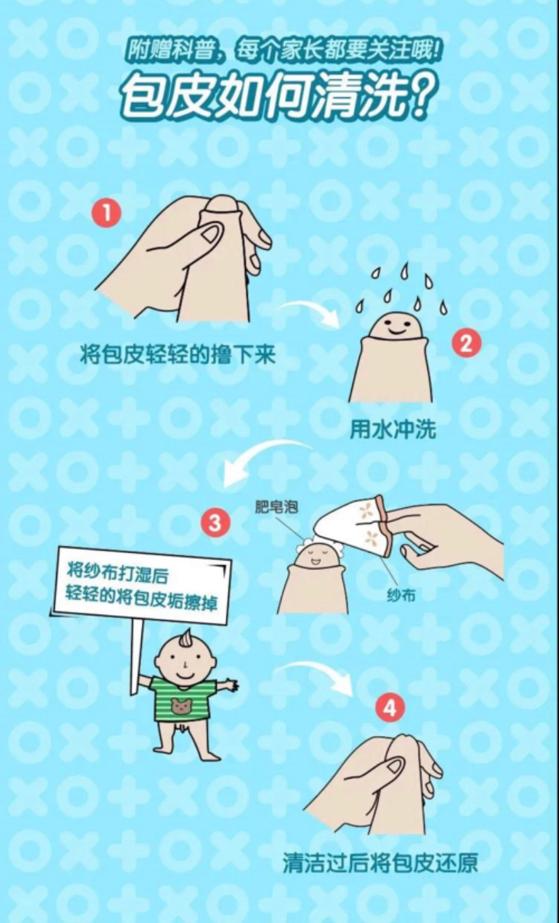 附赠科普，每个家长都要关注哦！
包皮如何清洗？

1
将包皮轻轻的撸下来

2
用水冲洗

3
肥皂泡
纱布
将纱布打湿后
轻轻的将包皮垢擦掉

4
清洁过后将包皮还原